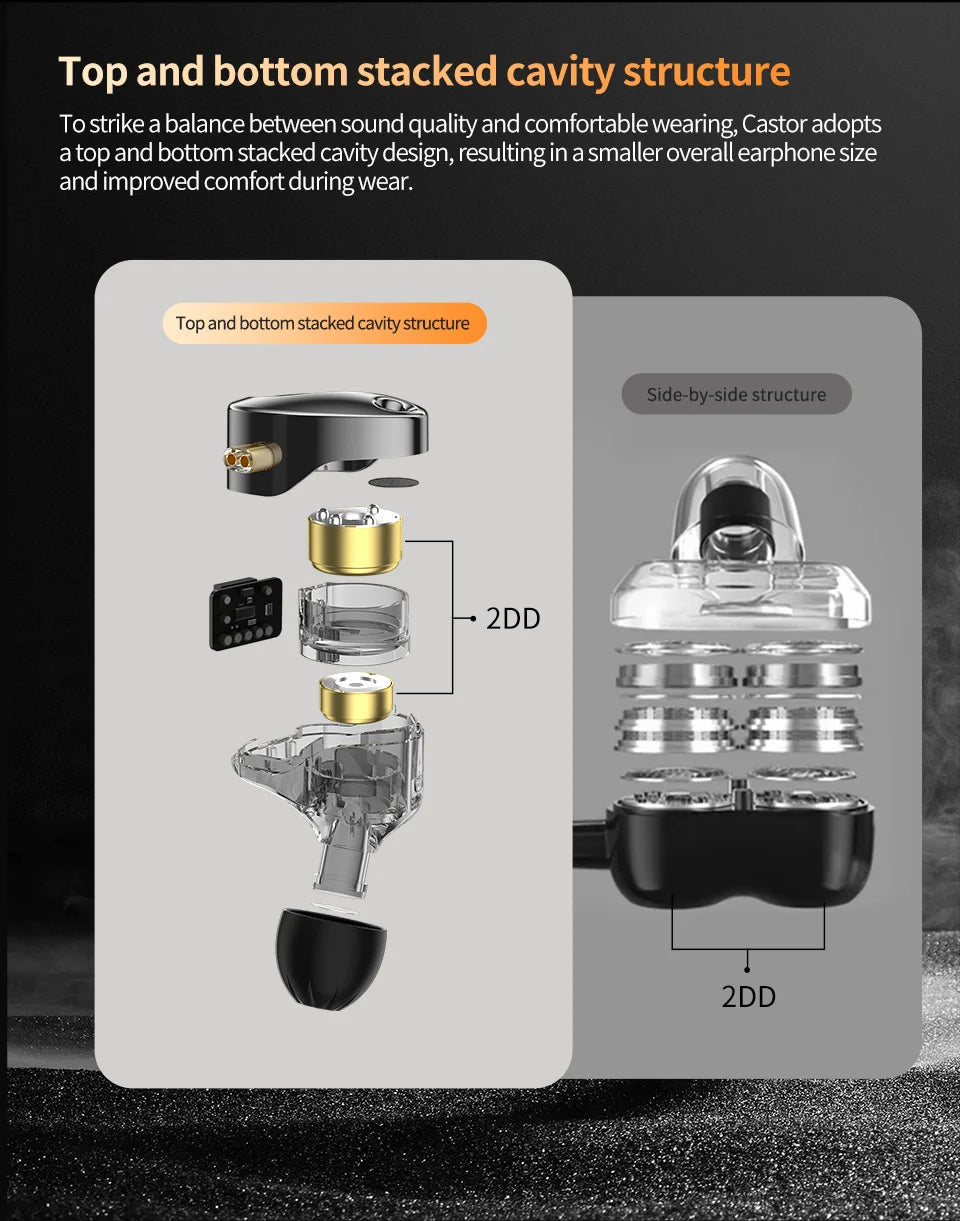 Top and bottom stacked cavity structure

To strike a balance between sound quality and comfortable wearing, Castor adopts a top and bottom stacked cavity design, resulting in a smaller overall earphone size and improved comfort during wear.

Top and bottom stacked cavity structure

2DD

Side-by-side structure

2DD