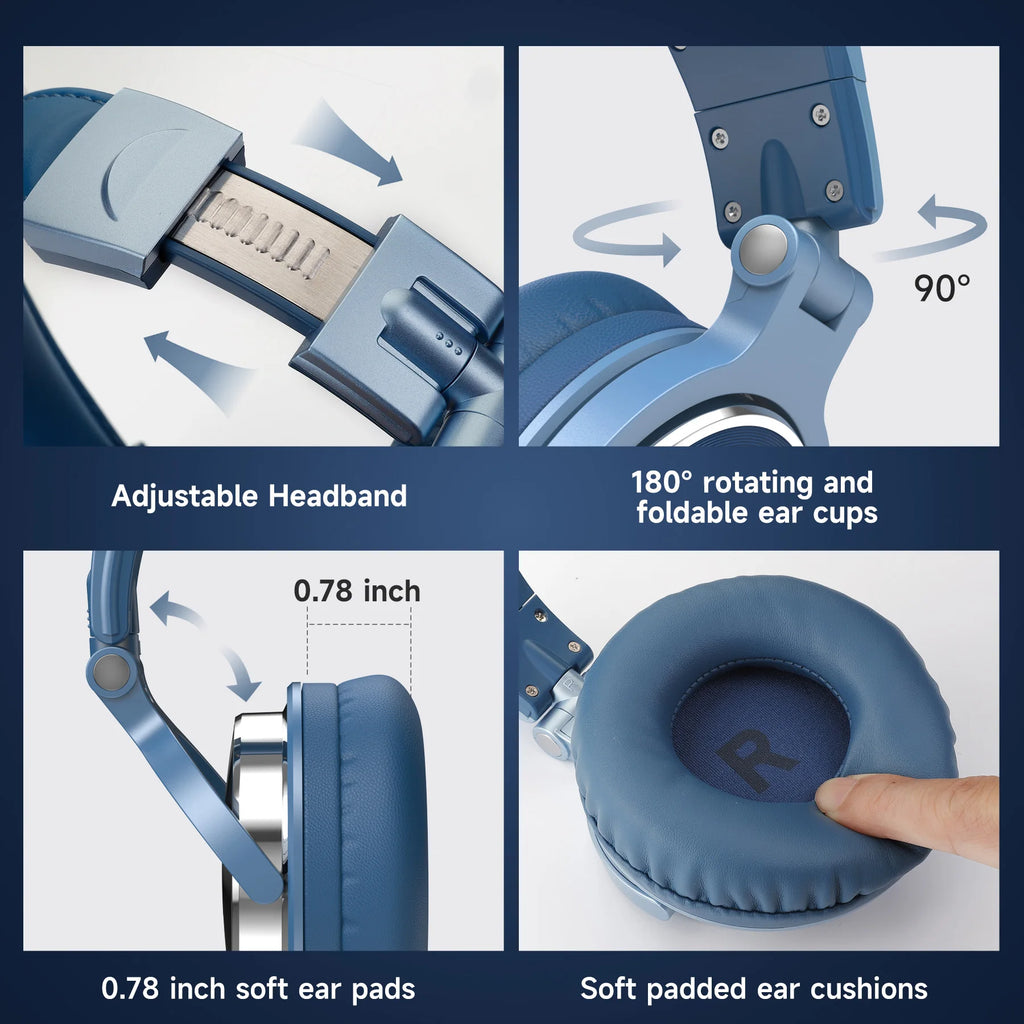 90°

Adjustable Headband

180° rotating and foldable ear cups

0.78 inch

R

0.78 inch soft ear pads

Soft padded ear cushions